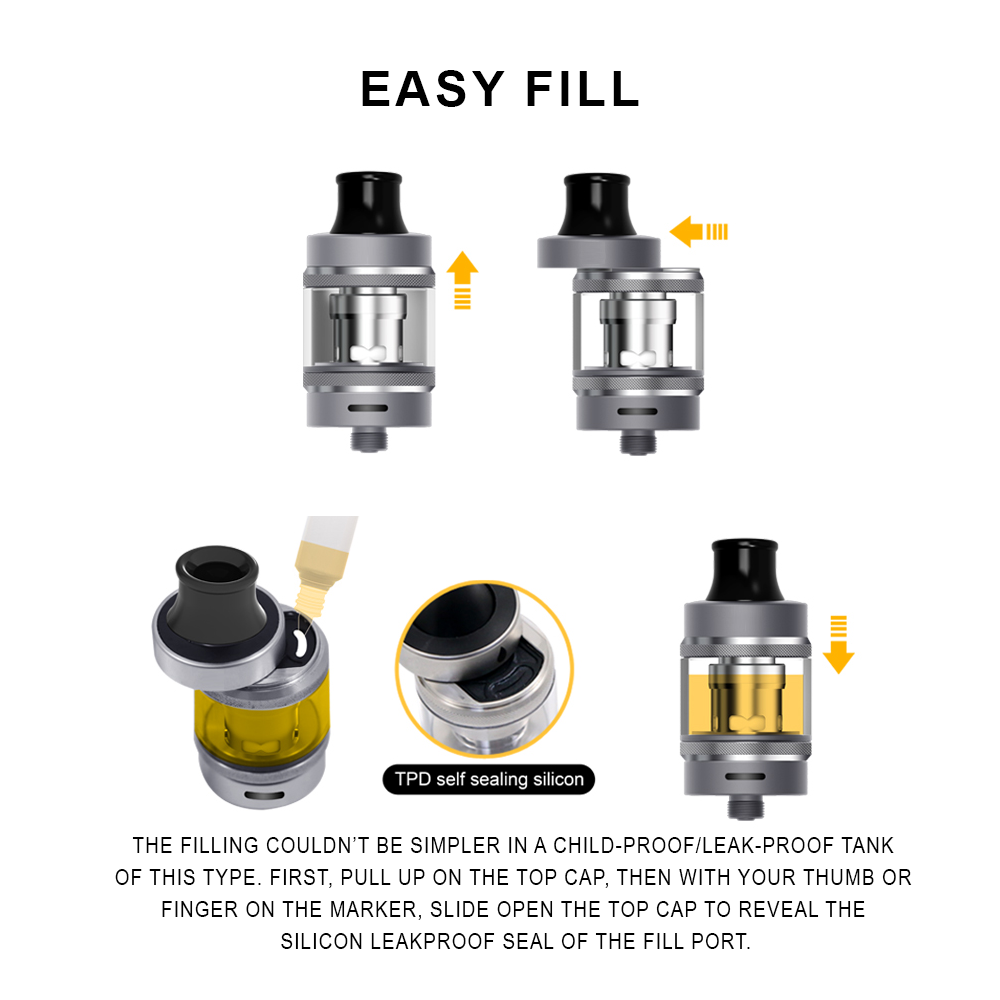 EASY FILL

TPD self sealing silicon

THE FILLING COULDN'T BE SIMPLER IN A CHILD-PROOF/LEAK-PROOF TANK OF THIS TYPE. FIRST, PULL UP ON THE TOP CAP, THEN WITH YOUR THUMB OR FINGER ON THE MARKER, SLIDE OPEN THE TOP CAP TO REVEAL THE SILICON LEAKPROOF SEAL OF THE FILL PORT.