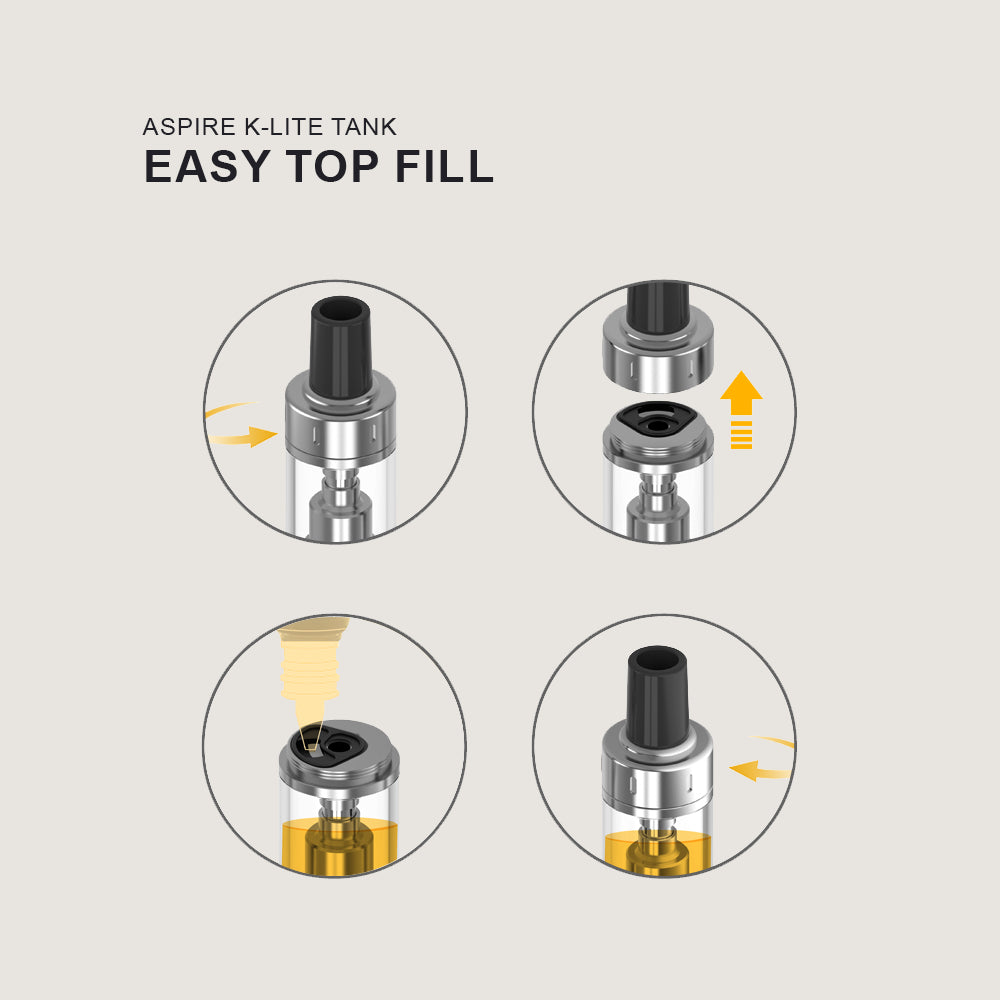 ASPIRE K-LITE TANK
EASY TOP FILL